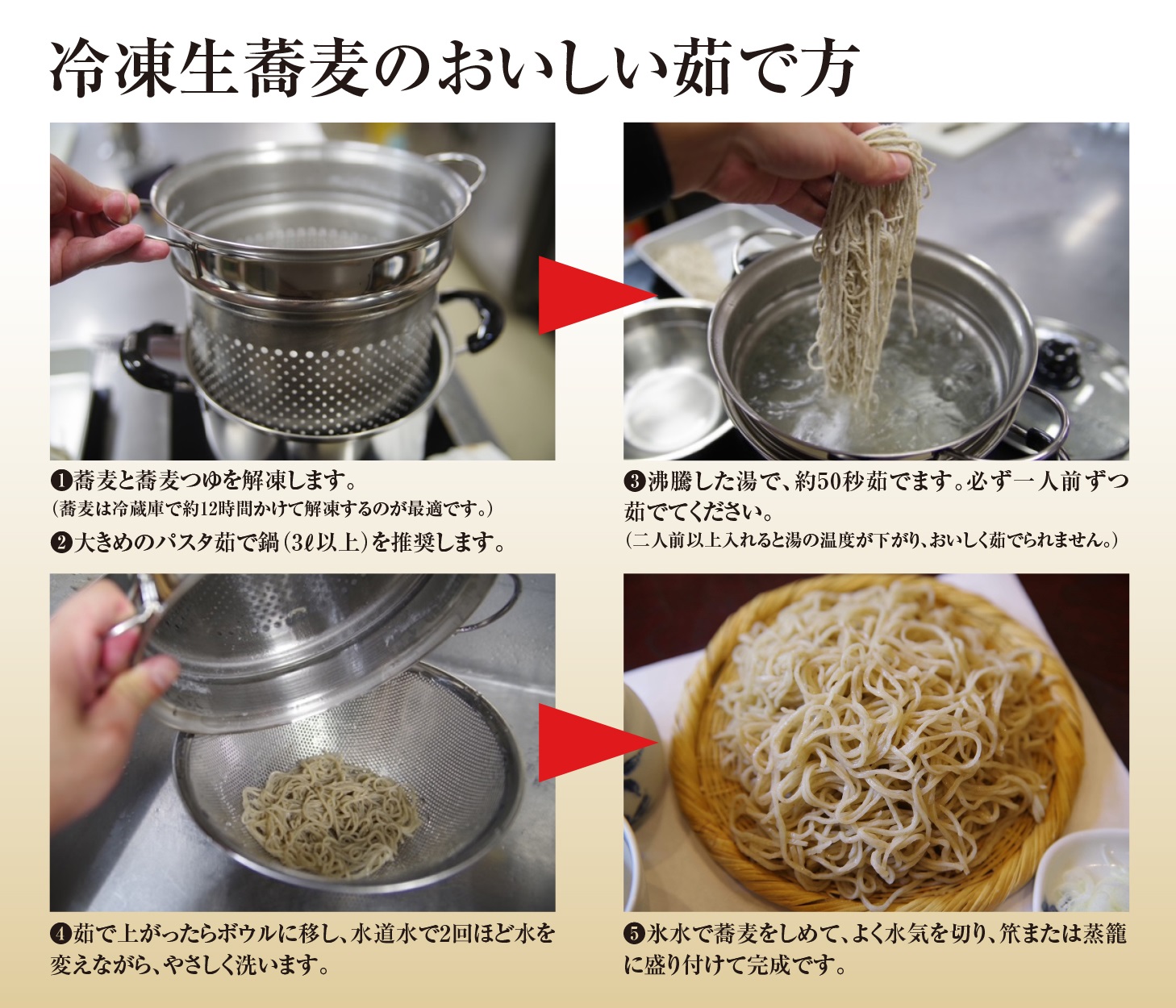 冷凍生蕎麦のおいしい茹で方

❶蕎麦と蕎麦つゆを解凍します。
（蕎麦は冷蔵庫で約12時間かけて解凍するのが最適です。）
❷大きめのパスタ茹で鍋（3ℓ以上）を推奨します。

❸沸騰した湯で、約50秒茹でます。必ず一人前ずつ茹でてください。
（二人前以上入れると湯の温度が下がり、おいしく茹でられません。）

❹茹で上がったらボウルに移し、水道水で2回ほど水を変えながら、やさしく洗います。

❺氷水で蕎麦をしめて、よく水気を切り、笊または蒸籠に盛り付けて完成です。